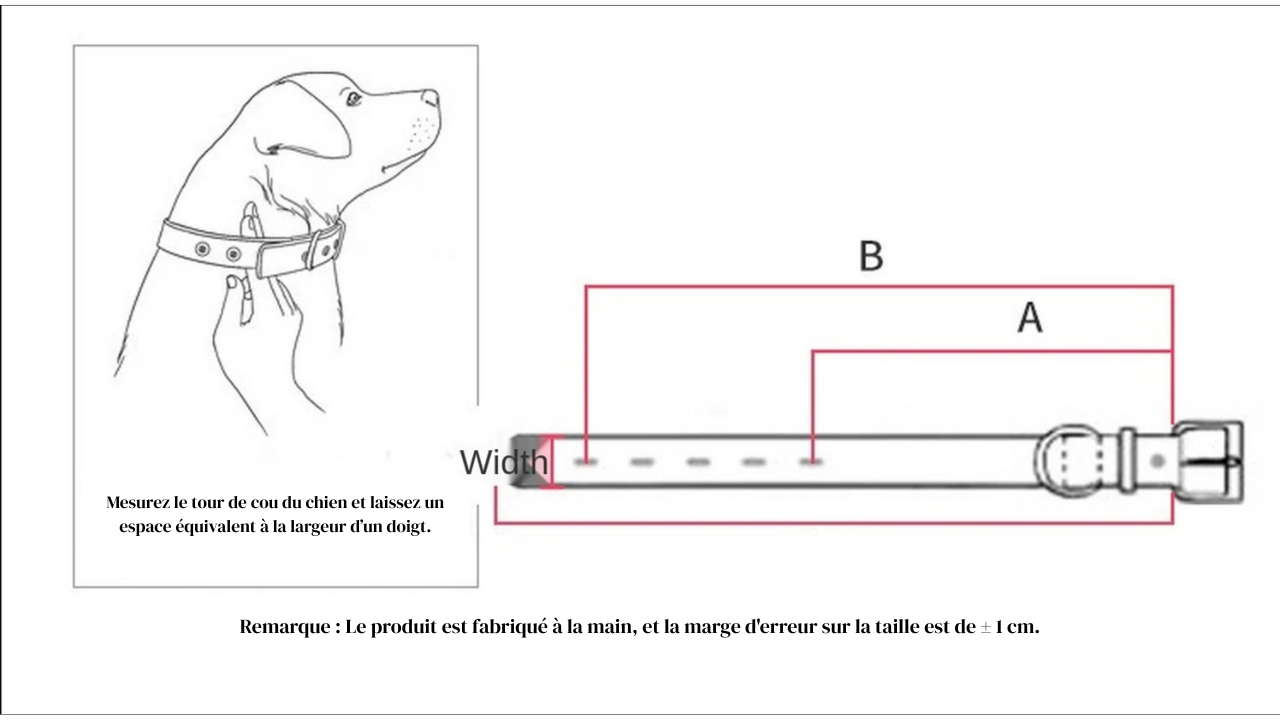 Mesurez le tour de cou du chien et laissez un espace équivalent à la largeur d'un doigt.

B

A

Width

Remarque : Le produit est fabriqué à la main, et la marge d'erreur sur la taille est de ± 1 cm.