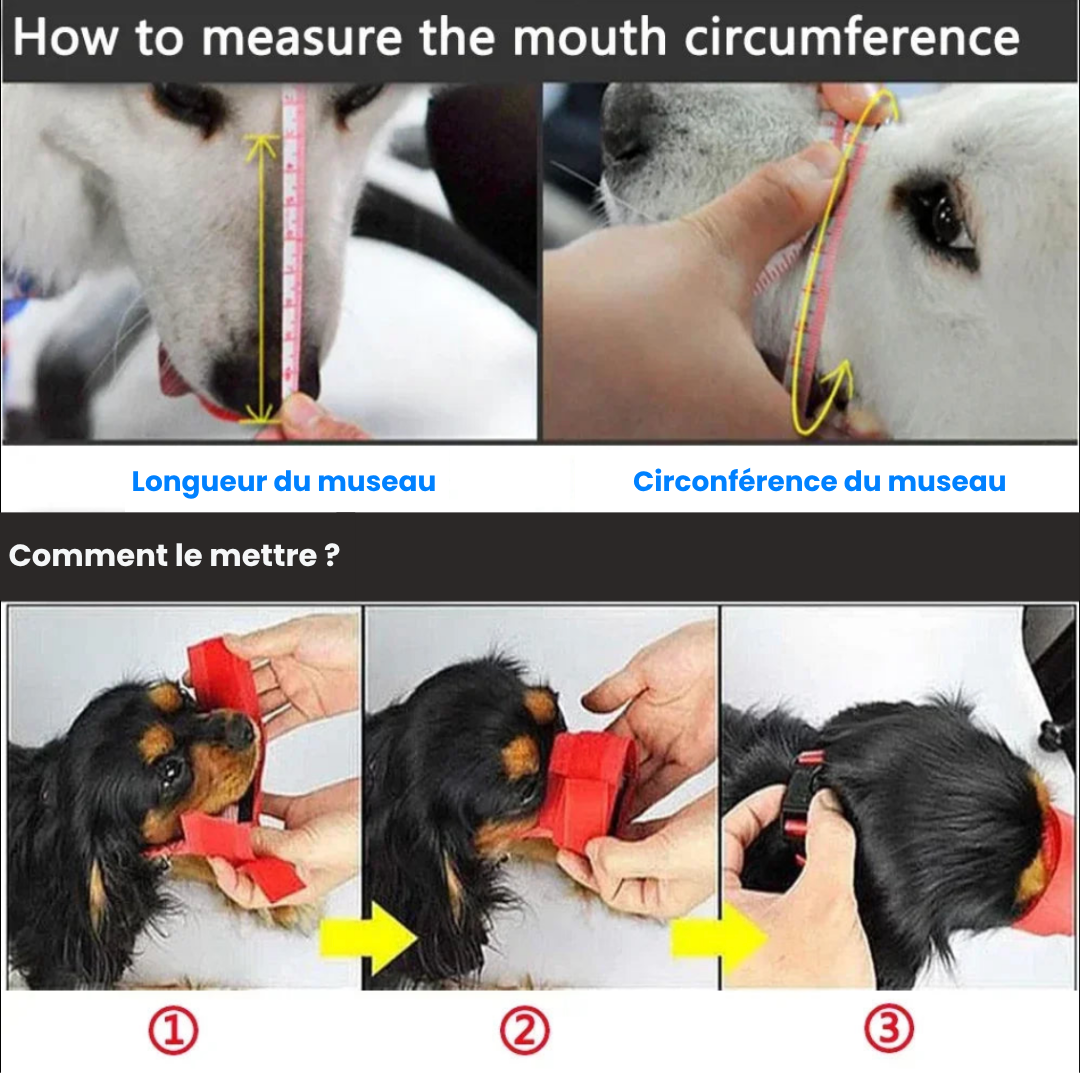 How to measure the mouth circumference

Longueur du museau

Circonférence du museau

Comment le mettre ?

①

②

③