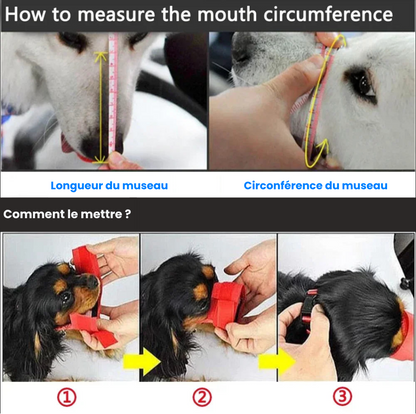 How to measure the mouth circumference

Longueur du museau

Circonférence du museau

Comment le mettre ?

①

②

③